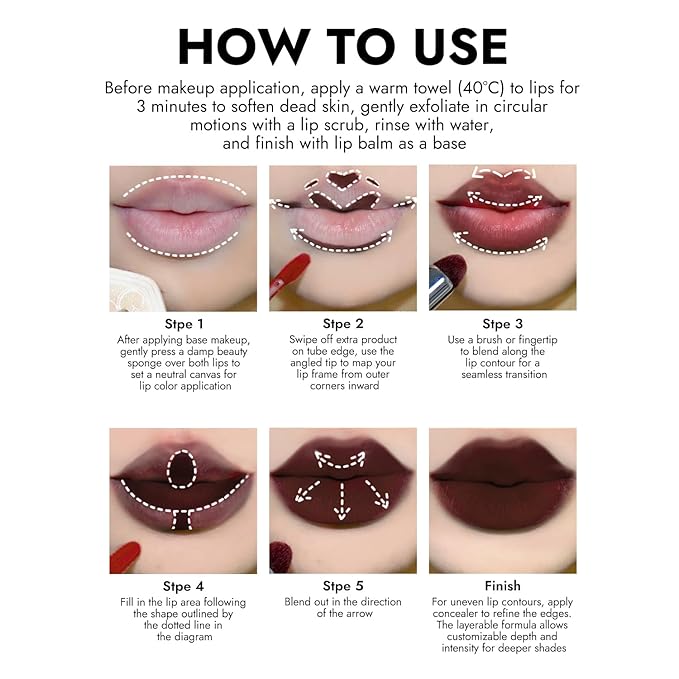 HOW TO USE

Before makeup application, apply a warm towel (40°C) to lips for 3 minutes to soften dead skin, gently exfoliate in circular motions with a lip scrub, rinse with water, and finish with lip balm as a base

Stpe 1
After applying base makeup, gently press a damp beauty sponge over both lips to set a neutral canvas for lip color application

Stpe 2
Swipe off extra product on tube edge, use the angled tip to map your lip frame from outer corners inward

Stpe 3
Use a brush or fingertip to blend along the lip contour for a seamless transition

Stpe 4
Fill in the lip area following the shape outlined by the dotted line in the diagram

Stpe 5
Blend out in the direction of the arrow

Finish
For uneven lip contours, apply concealer to refine the edges. The layerable formula allows customizable depth and intensity for deeper shades