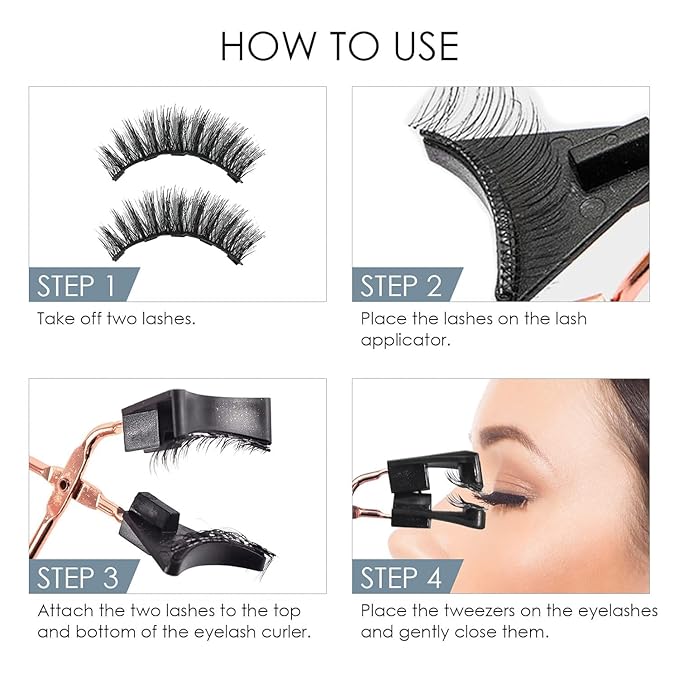 HOW TO USE

STEP 1

Take off two lashes.

STEP 2

Place the lashes on the lash applicator.

STEP 3

Attach the two lashes to the top and bottom of the eyelash curler.

STEP 4

Place the tweezers on the eyelashes and gently close them.